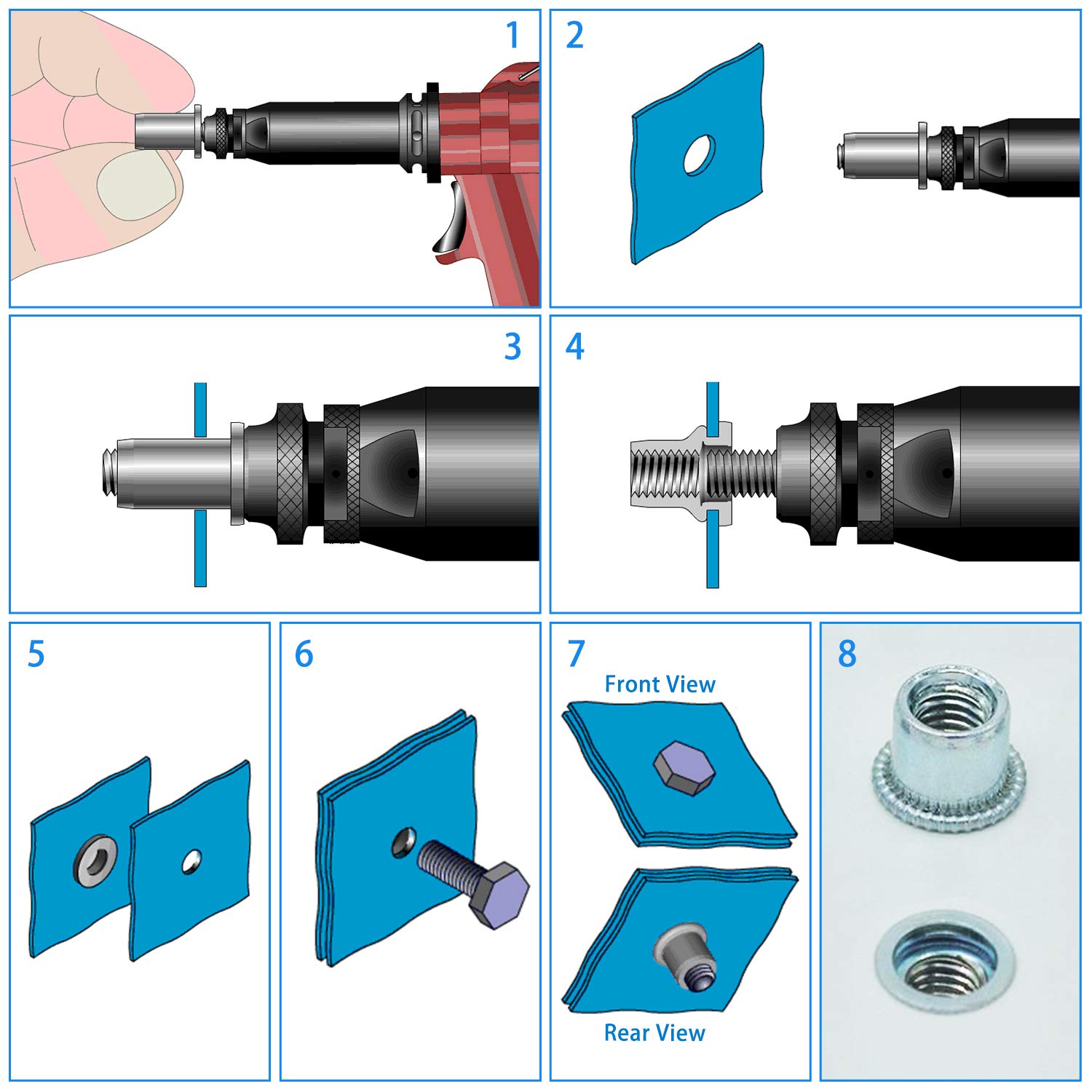 1

2

3

4

5

6

7
Front View

Rear View

8